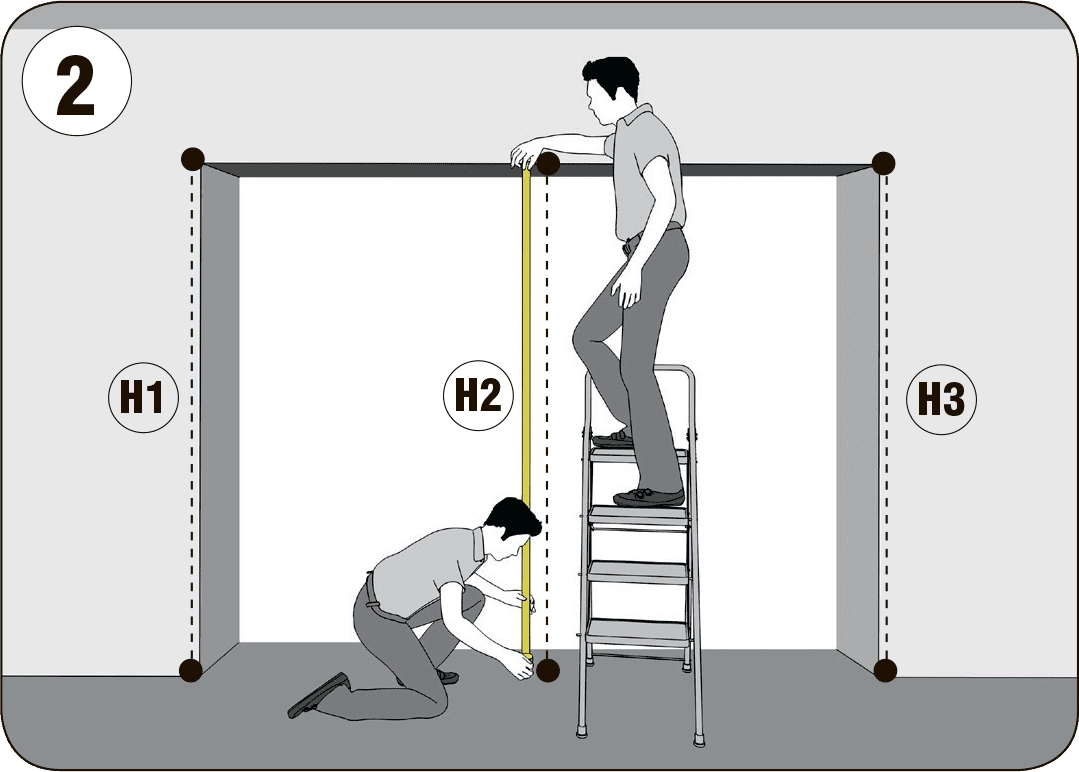 2

H1

H2

H3